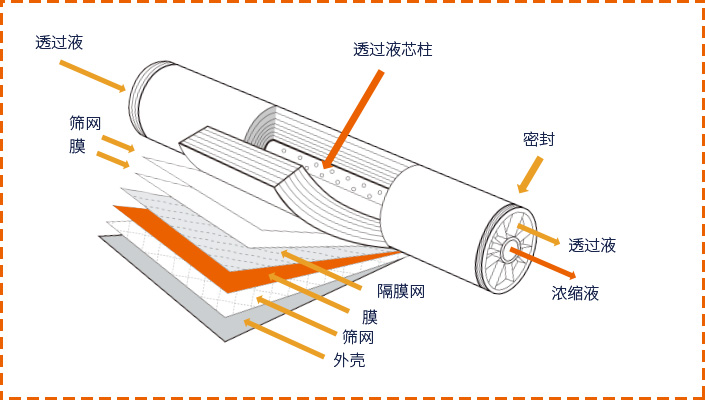 透过液

透过液芯柱

筛网
膜

密封

透过液

浓缩液

隔膜网

膜

筛网

外壳